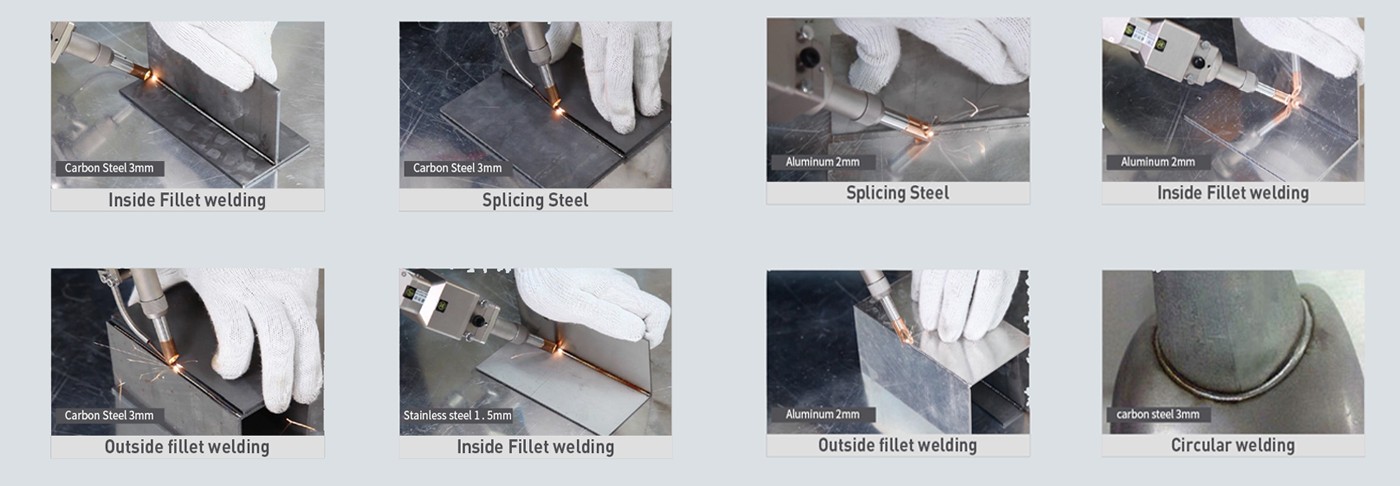 Carbon Steel 3mm
Inside Fillet welding

Carbon Steel 3mm
Splicing Steel

Aluminum 2mm
Splicing Steel

Aluminum 2mm
Inside Fillet welding

Carbon Steel 3mm
Outside fillet welding

Stainless steel 1 . 5mm
Inside Fillet welding

Aluminum 2mm
Outside fillet welding

carbon steel 3mm
Circular welding